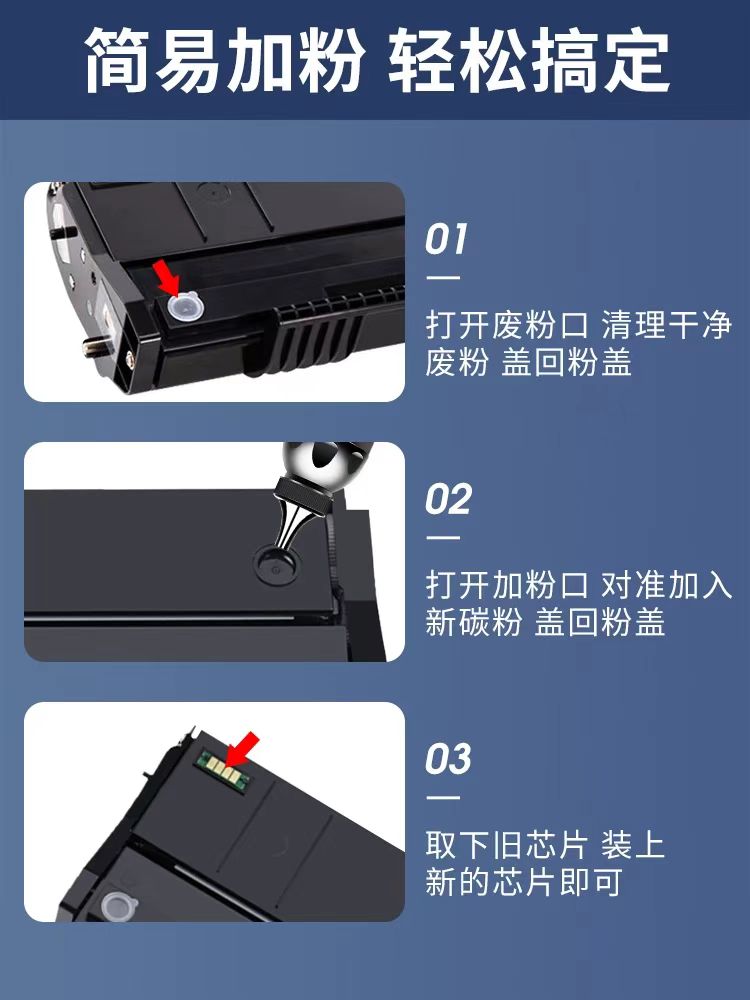 简易加粉 轻松搞定

01

打开废粉口 清理干净废粉 盖回粉盖

02

打开加粉口 对准加入新碳粉 盖回粉盖

03

取下旧芯片 装上新的芯片即可